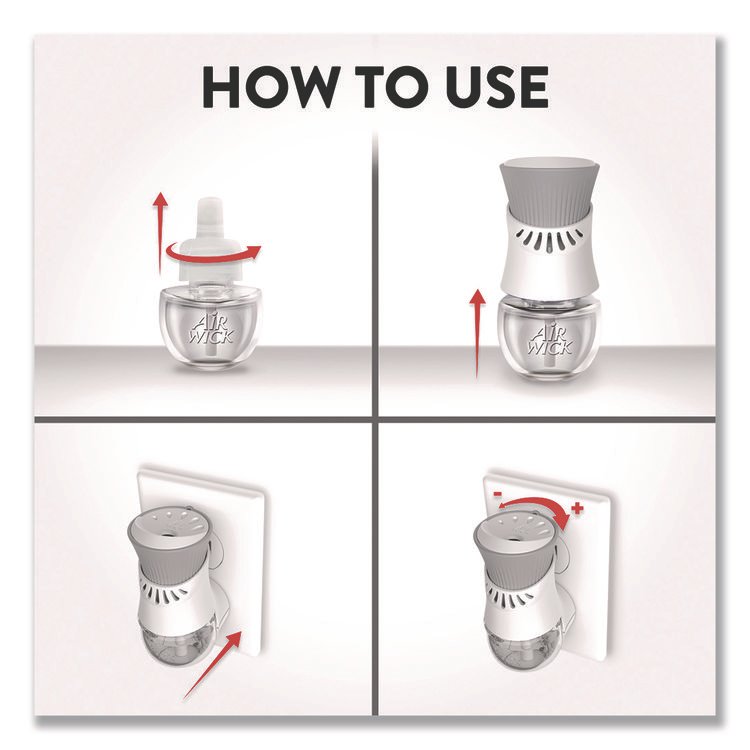 HOW TO USE

AIR WICK

AIR WICK

-
+